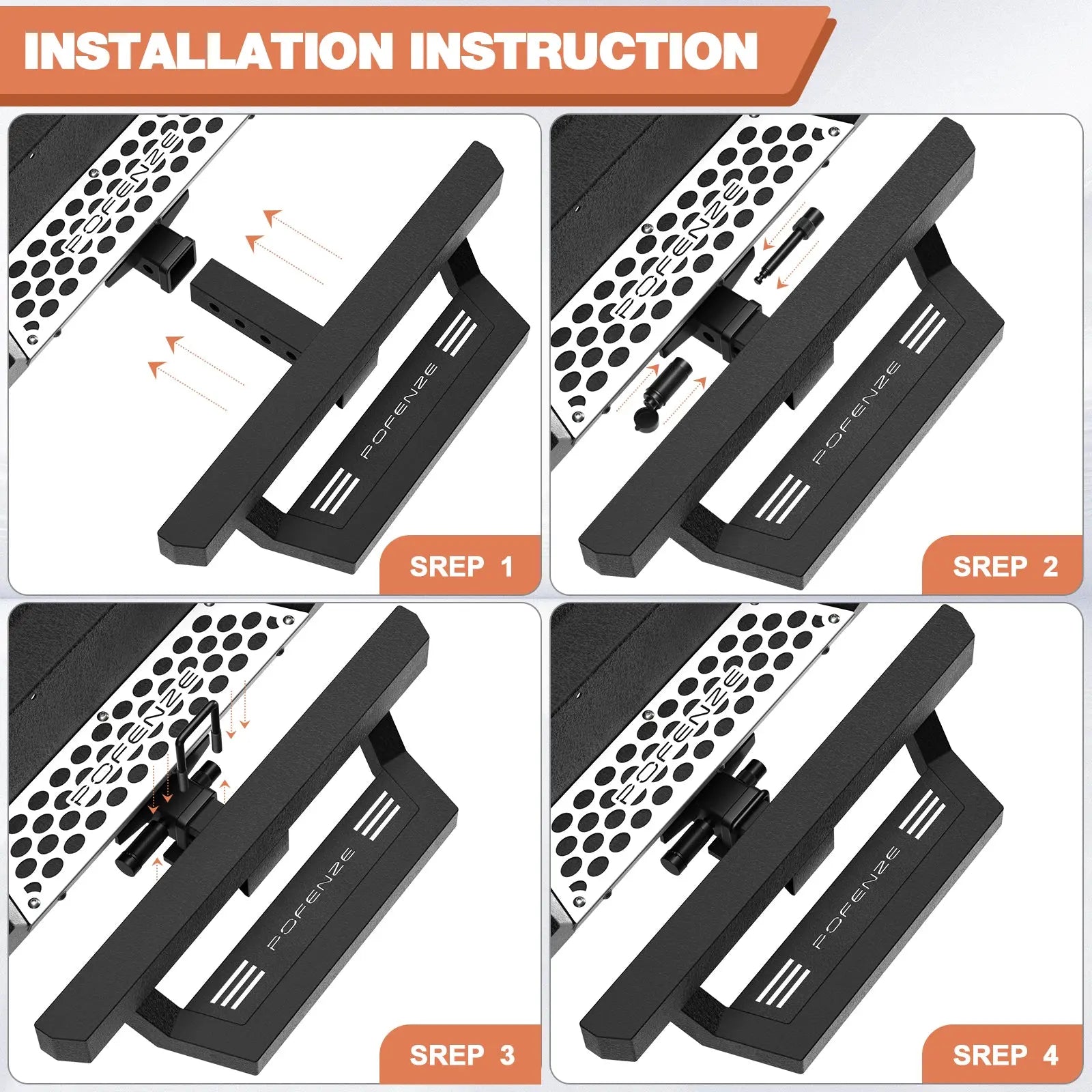 INSTALLATION INSTRUCTION

POFENZE

POFENZE

SREP 1

POFENZE

POFENZE

SREP 2

POFENZE

POFENZE

SREP 3

POFENZE

POFENZE

SREP 4