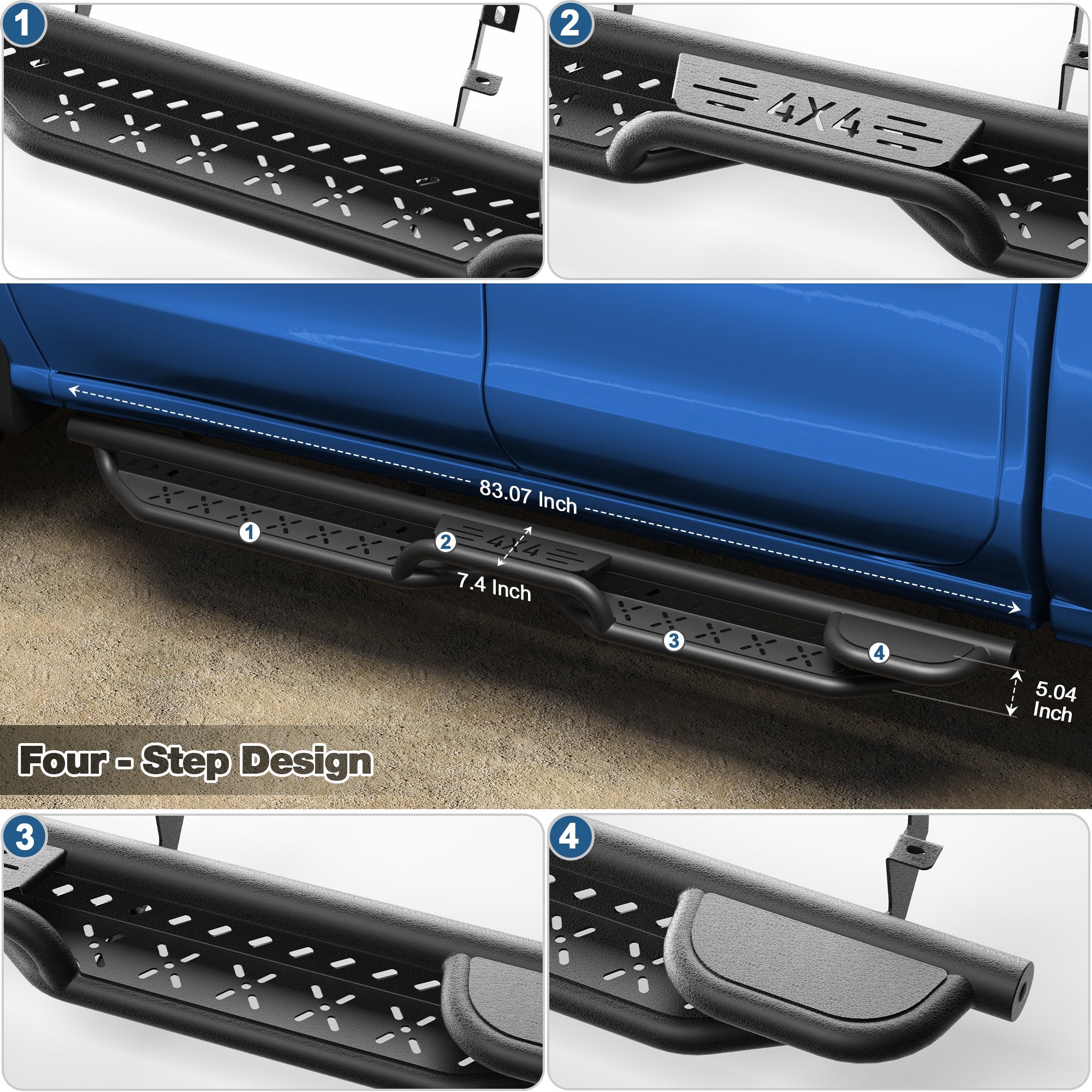 1

2

4X4

83.07 Inch

1

2

4X4

7.4 Inch

3

4

5.04 Inch

Four - Step Design

3

4