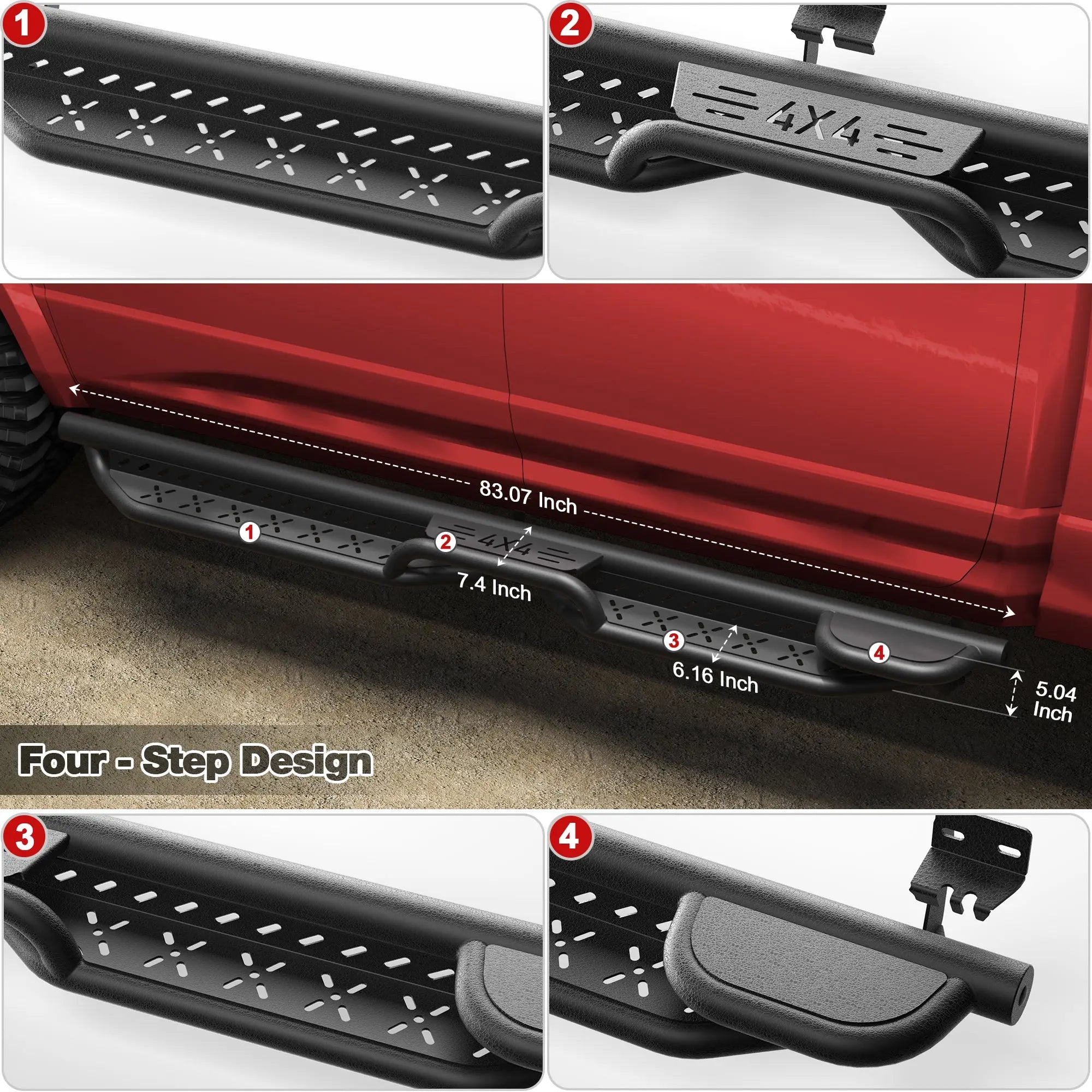 1

2

4X4

83.07 Inch

1

2

4X4

7.4 Inch

3

4

6.16 Inch

5.04 Inch

Four - Step Design

3

4